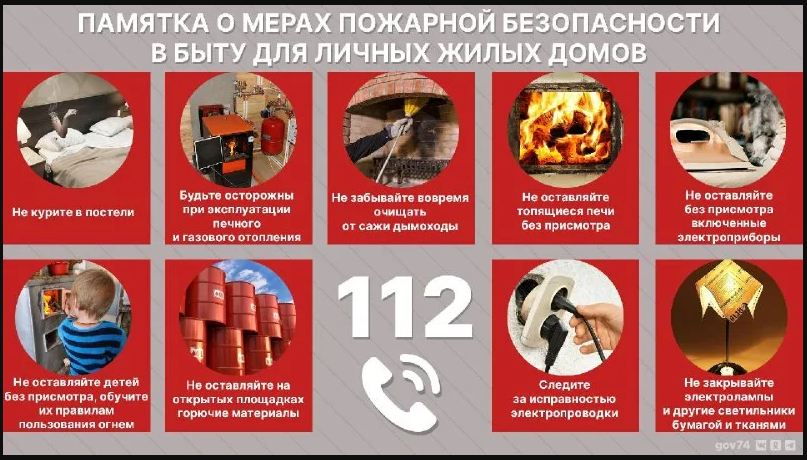 ПАМЯТКА О МЕРАХ ПОЖАРНОЙ БЕЗОПАСНОСТИ В БЫТУ ДЛЯ ЛИЧНЫХ ЖИЛЫХ ДОМОВ

Не курите в постели

Будьте осторожны при эксплуатации печного и газового отопления

Не забывайте вовремя очищать от сажи дымоходы

Не оставляйте топящиеся печи без присмотра

Не оставляйте без присмотра включенные электроприборы

Не оставляйте детей без присмотра, обучите их правилам пользования огнем

Не оставляйте на открытых площадках горючие материалы

112

Следите за исправностью электропроводки

Не закрывайте электролампы и другие светильники бумагой и тканями

gov74